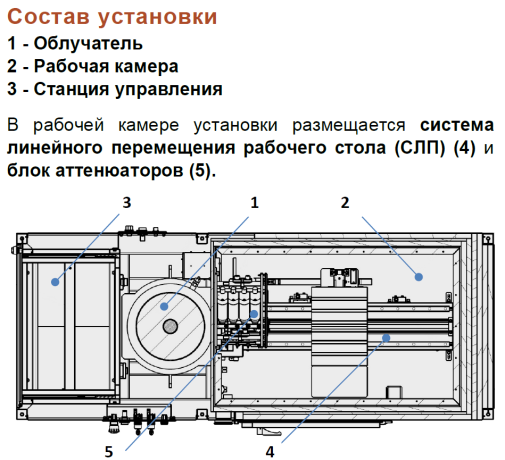 Состав установки
1 - Облучатель
2 - Рабочая камера
3 - Станция управления

В рабочей камере установки размещается система линейного перемещения рабочего стола (СЛП) (4) и блок аттенюаторов (5).

3
1
2
5
4